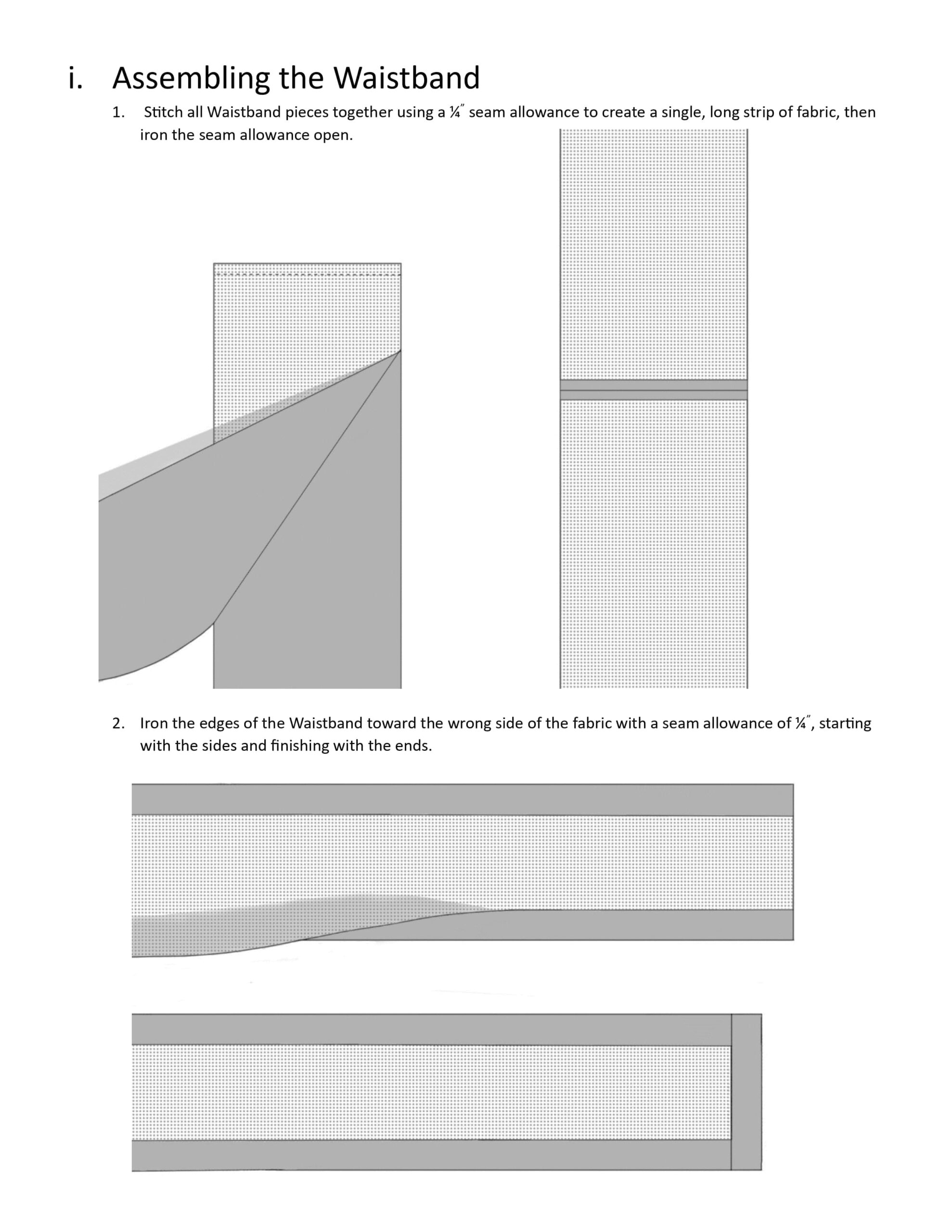 i. Assembling the Waistband

1. Stitch all Waistband pieces together using a ¼" seam allowance to create a single, long strip of fabric, then iron the seam allowance open.

2. Iron the edges of the Waistband toward the wrong side of the fabric with a seam allowance of ¼", starting with the sides and finishing with the ends.