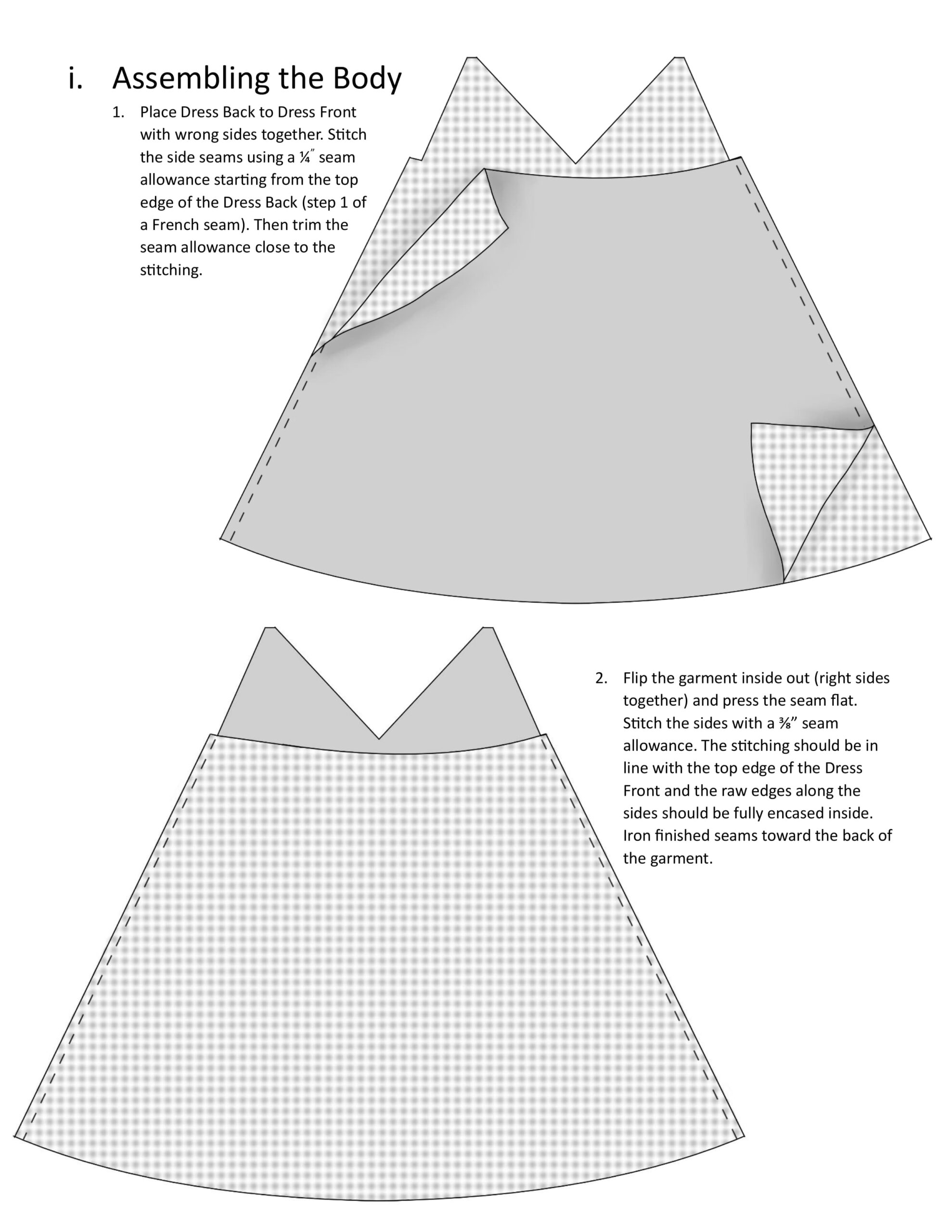 i. Assembling the Body

1. Place Dress Back to Dress Front with wrong sides together. Stitch the side seams using a ¼″ seam allowance starting from the top edge of the Dress Back (step 1 of a French seam). Then trim the seam allowance close to the stitching.

2. Flip the garment inside out (right sides together) and press the seam flat. Stitch the sides with a ⅜″ seam allowance. The stitching should be in line with the top edge of the Dress Front and the raw edges along the sides should be fully encased inside. Iron finished seams toward the back of the garment.